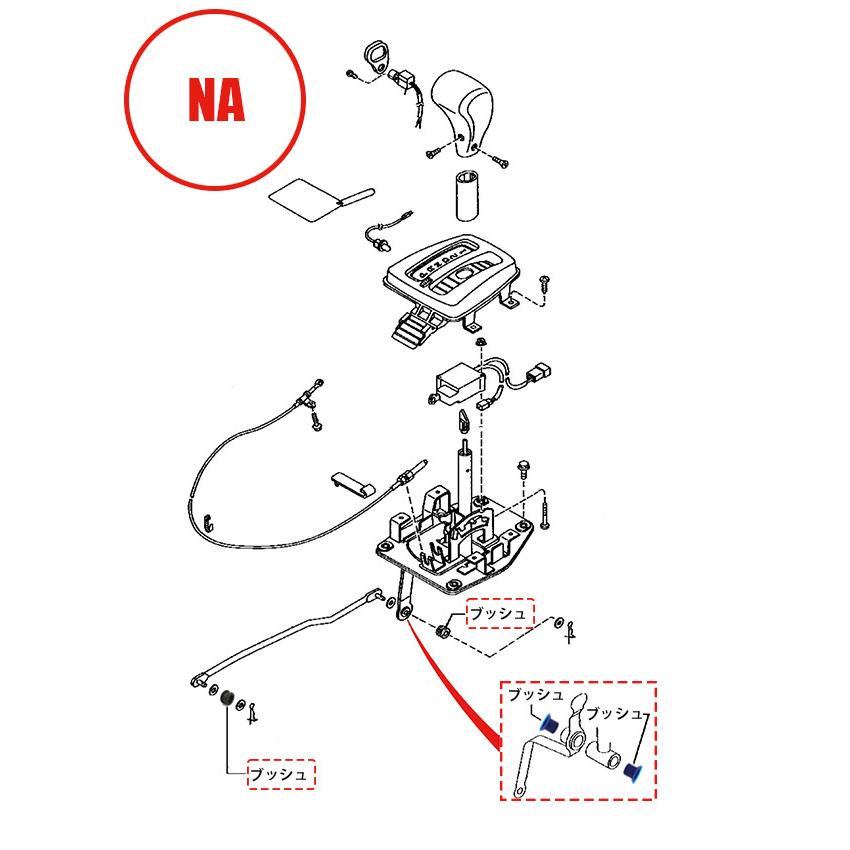 NA

ブッシュ

ブッシュ

ブッシュ

ブッシュ